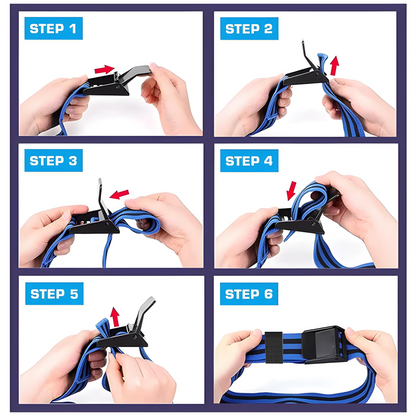 STEP 1

STEP 2

STEP 3

STEP 4

STEP 5

STEP 6