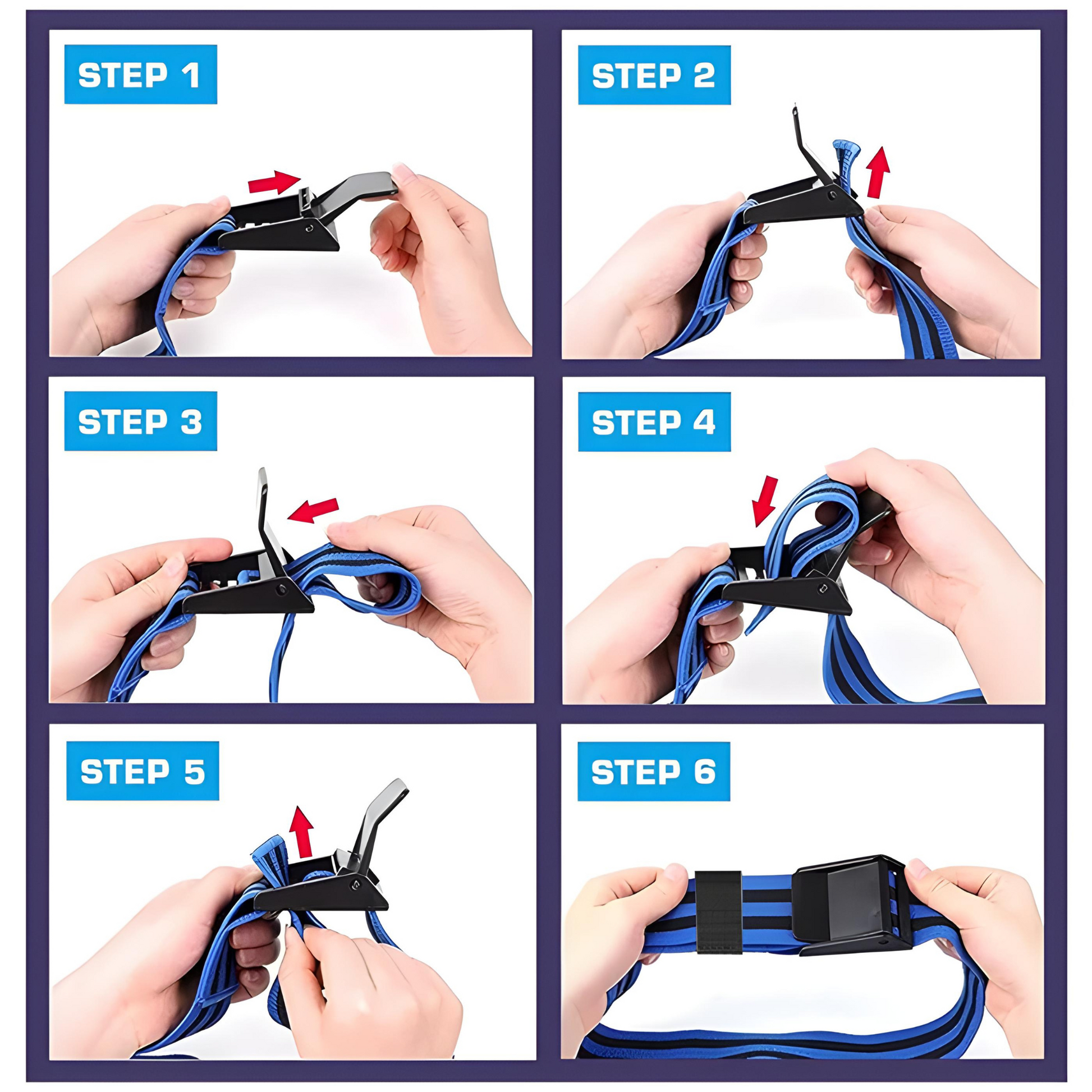 STEP 1

STEP 2

STEP 3

STEP 4

STEP 5

STEP 6